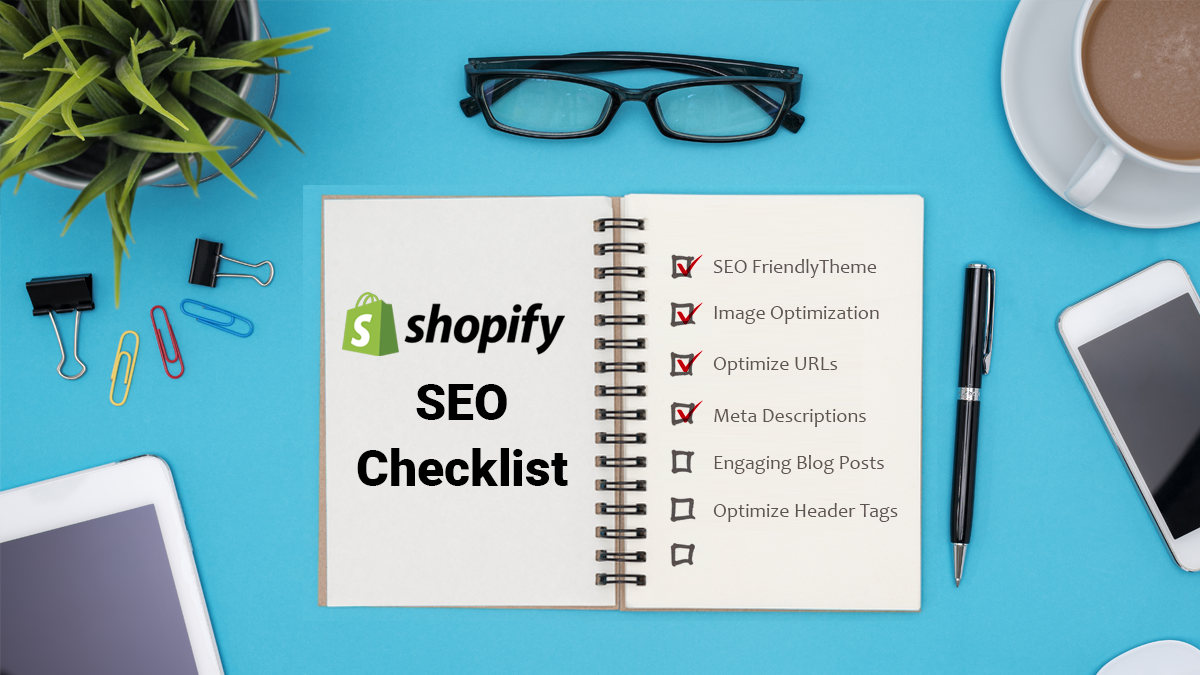 shopify

SEO Checklist

SEO FriendlyTheme

Image Optimization

Optimize URLs

Meta Descriptions

Engaging Blog Posts

Optimize Header Tags